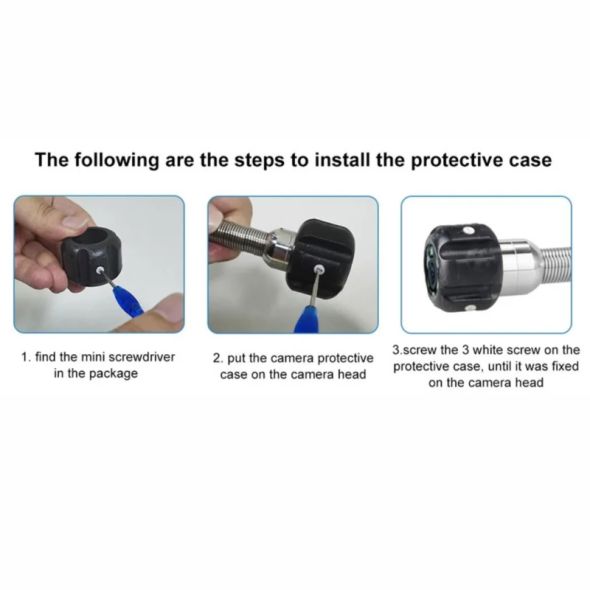 The following are the steps to install the protective case

1. find the mini screwdriver in the package

2. put the camera protective case on the camera head

3.screw the 3 white screw on the protective case, until it was fixed on the camera head