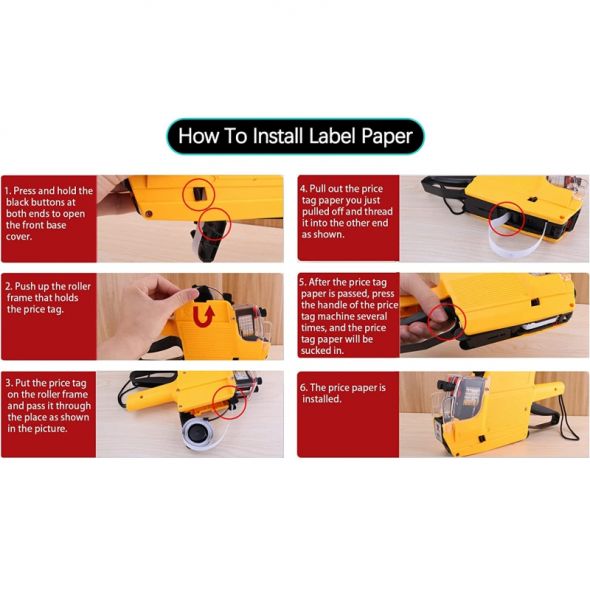 How To Install Label Paper

1. Press and hold the black buttons at both ends to open the front base cover.

2. Push up the roller frame that holds the price tag.

3. Put the price tag on the roller frame and pass it through the place as shown in the picture.

4. Pull out the price tag paper you just pulled off and thread it into the other end as shown.

5. After the price tag paper is passed, press the handle of the price tag machine several times, and the price tag paper will be sucked in.

6. The price paper is installed.