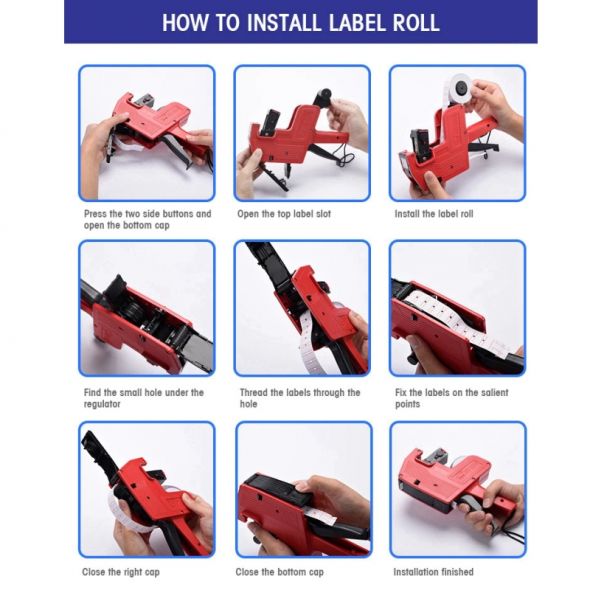 HOW TO INSTALL LABEL ROLL

Press the two side buttons and open the bottom cap

Open the top label slot

Install the label roll

Find the small hole under the regulator

Thread the labels through the hole

Fix the labels on the salient points

Close the right cap

Close the bottom cap

Installation finished