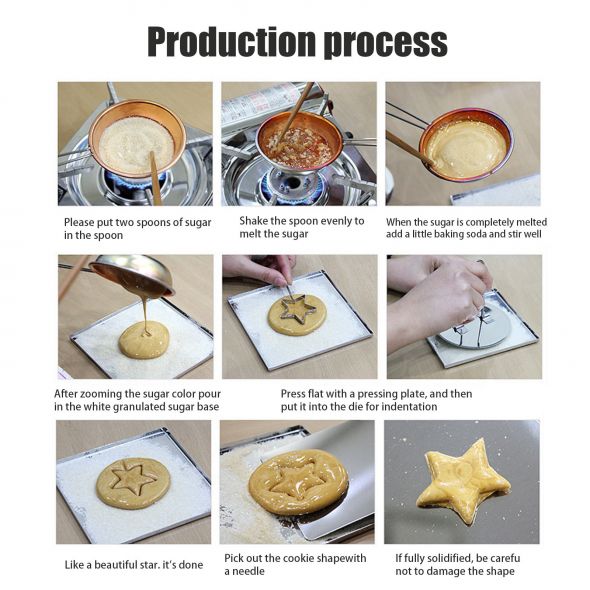 Production process

Please put two spoons of sugar in the spoon

Shake the spoon evenly to melt the sugar

When the sugar is completely melted add a little baking soda and stir well

After zooming the sugar color pour in the white granulated sugar base

Press flat with a pressing plate, and then put it into the die for indentation

Like a beautiful star. it's done

Pick out the cookie shapewith a needle

If fully solidified, be carefu not to damage the shape