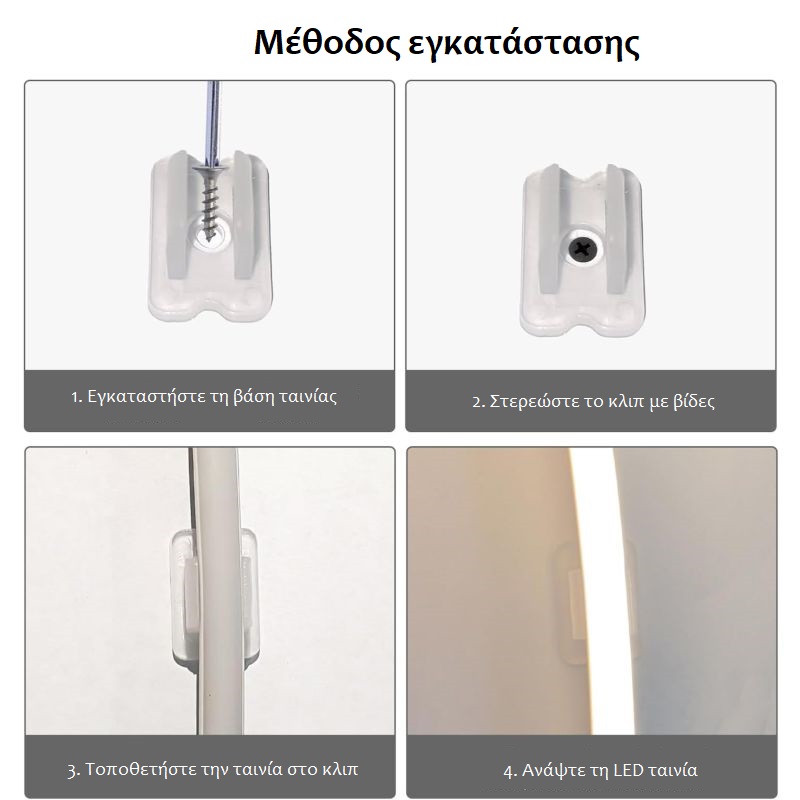 Μέθοδος εγκατάστασης

1. Εγκαταστήστε τη βάση ταινίας

2. Στερεώστε το κλιπ με βίδες

3. Τοποθετήστε την ταινία στο κλιπ

4. Ανάψτε τη LED ταινία