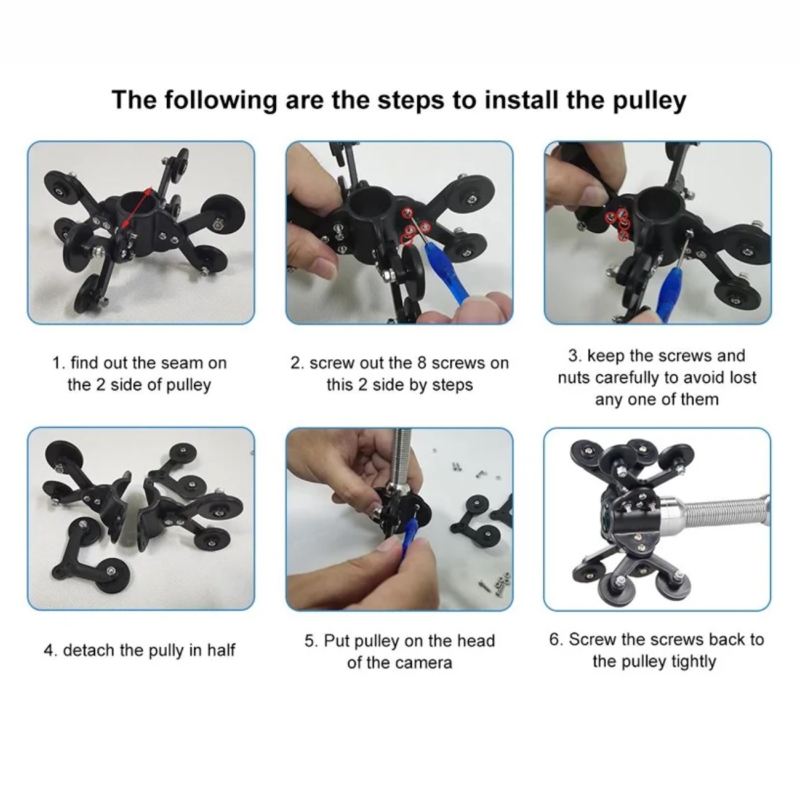 The following are the steps to install the pulley

1. find out the seam on the 2 side of pulley

2. screw out the 8 screws on this 2 side by steps

3. keep the screws and nuts carefully to avoid lost any one of them

4. detach the pully in half

5. Put pulley on the head of the camera

6. Screw the screws back to the pulley tightly