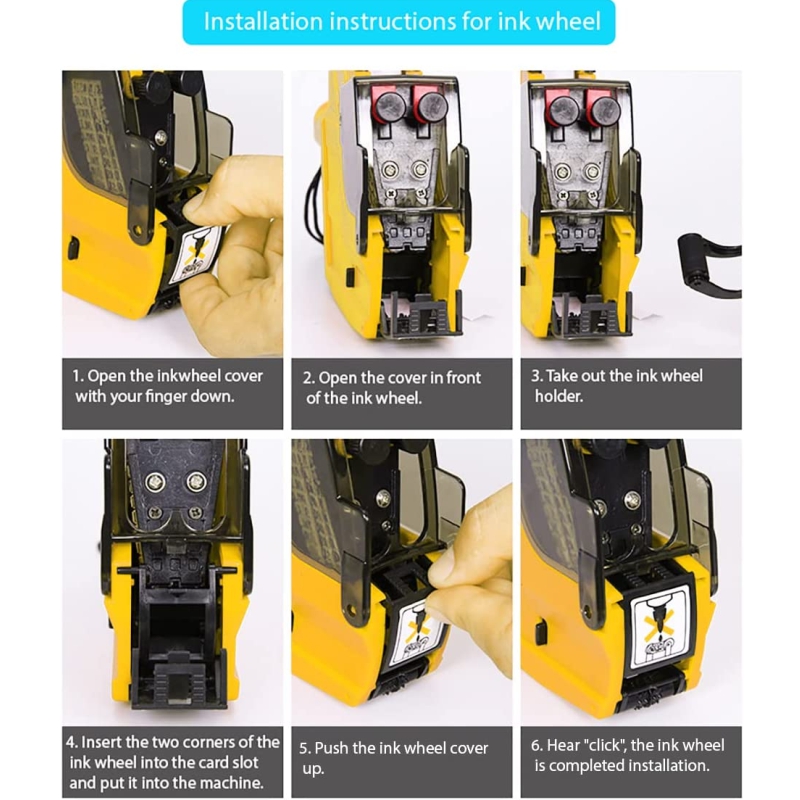 Installation instructions for ink wheel

1. Open the inkwheel cover with your finger down.

2. Open the cover in front of the ink wheel.

3. Take out the ink wheel holder.

4. Insert the two corners of the ink wheel into the card slot and put it into the machine.

5. Push the ink wheel cover up.

6. Hear "click", the ink wheel is completed installation.